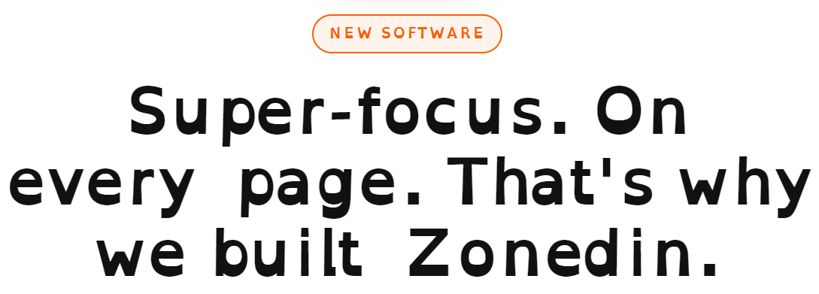 NEW SOFTWARE

Super-focus. On every page. That's why we built Zonedin.